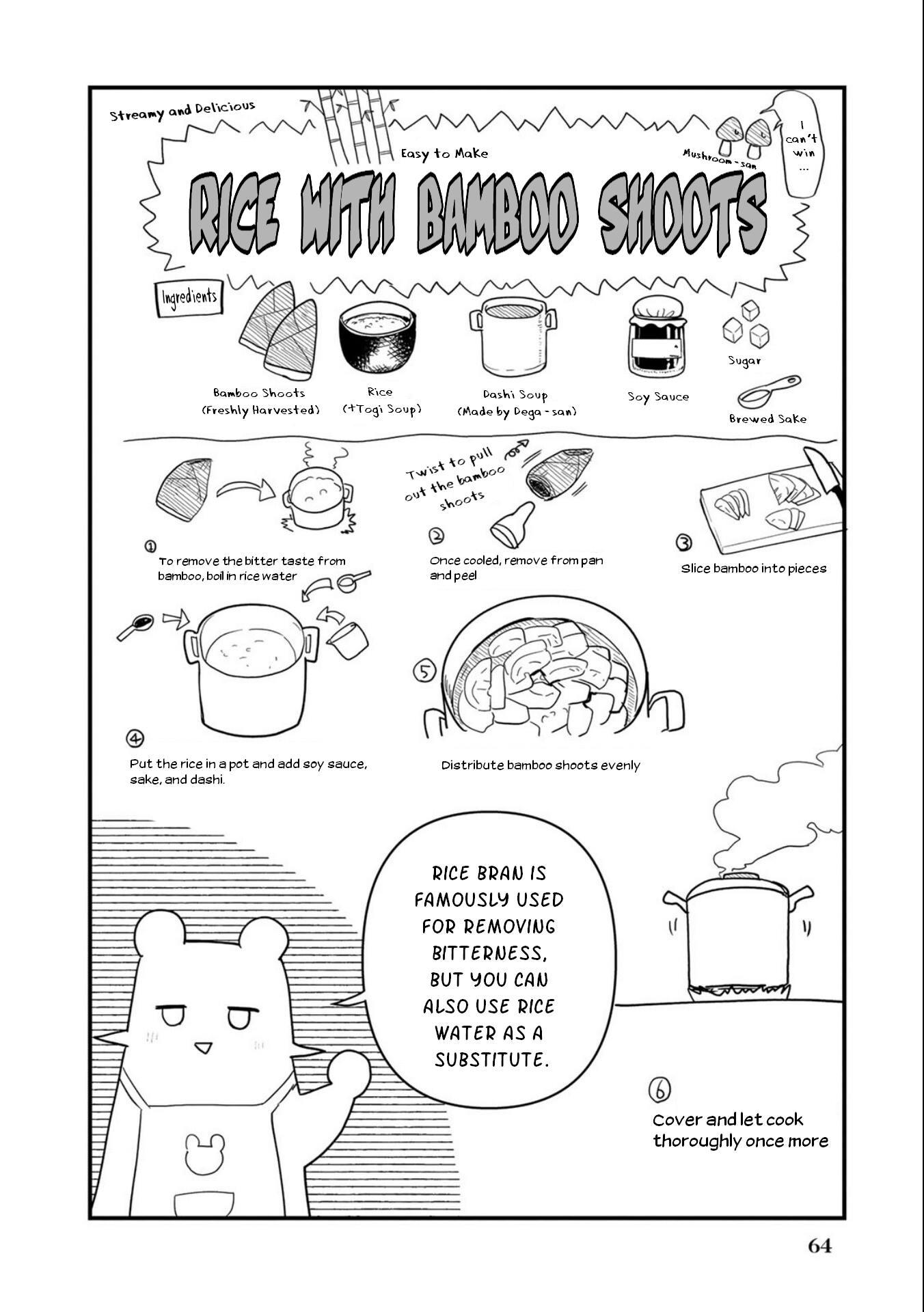 Streamy and Delicious

Easy to Make

Mushroom-san

I can't win ...

RICE WITH BAMBOO SHOOTS

Ingredients

Bamboo Shoots (Freshly Harvested)

Rice (+Togi Soup)

Dashi Soup (Made by Dega-san)

Soy Sauce

Sugar

Brewed Sake

① To remove the bitter taste from bamboo, boil in rice water

Twist to pull out the bamboo shoots

② Once cooled, remove from pan and peel

③ Slice bamboo into pieces

④ Put the rice in a pot and add soy sauce, sake, and dashi.

⑤ Distribute bamboo shoots evenly

RICE BRAN IS FAMOUSLY USED FOR REMOVING BITTERNESS, BUT YOU CAN ALSO USE RICE WATER AS A SUBSTITUTE.

⑥ Cover and let cook thoroughly once more

64